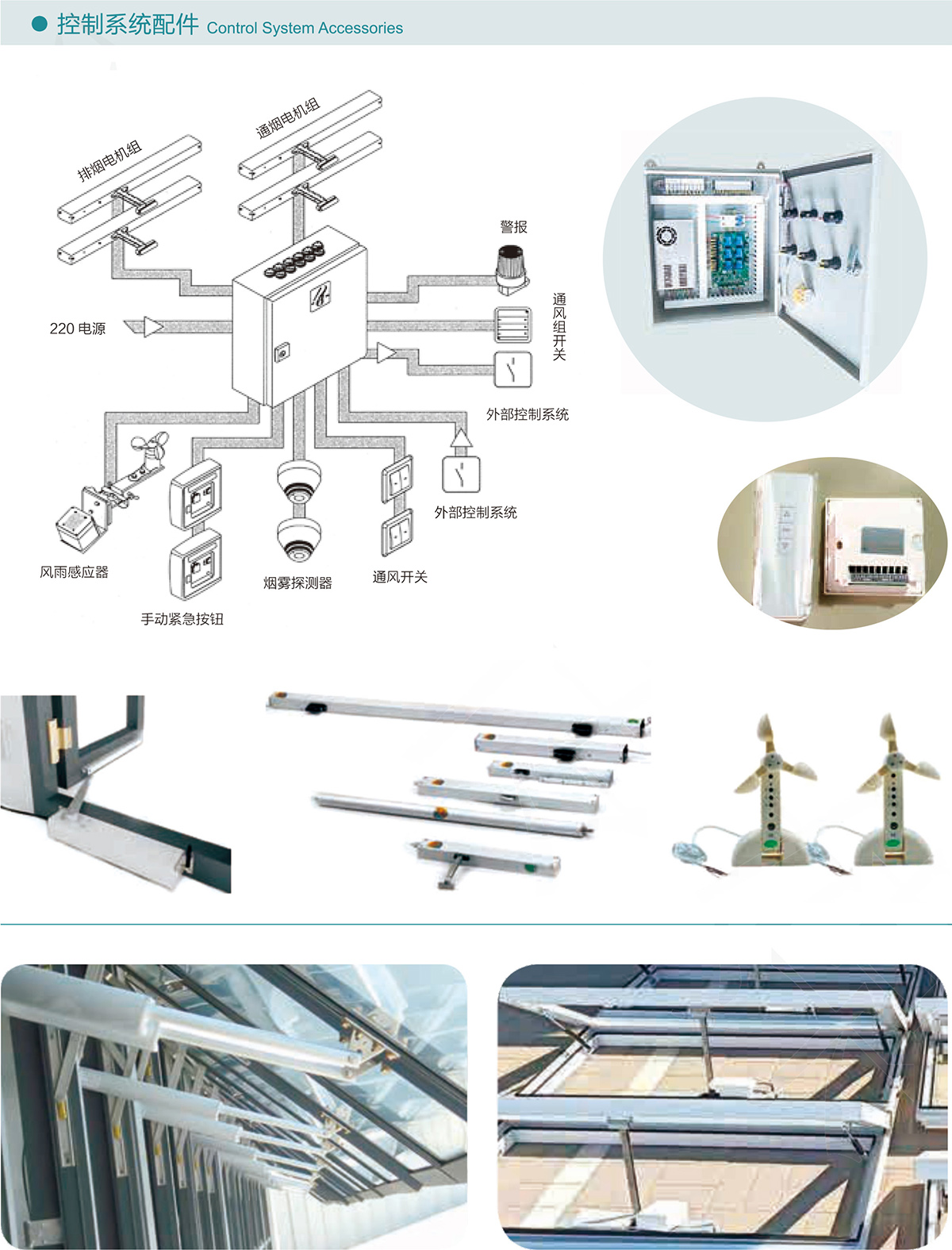 控制系统配件 Control System Accessories

排烟电机组

通烟电机组

警报

220 电源

通风组开关

外部控制系统

外部控制系统

风雨感应器

手动紧急按钮

烟雾探测器

通风开关